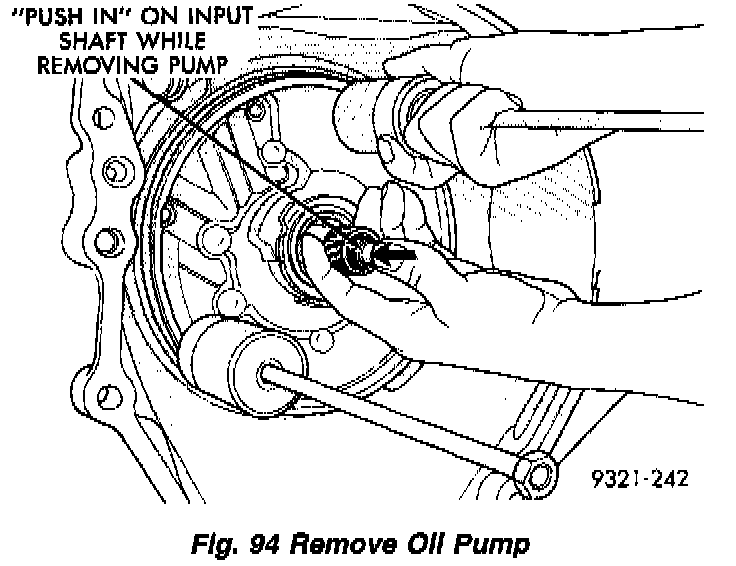 "PUSH IN" ON INPUT SHAFT WHILE REMOVING PUMP

9321-242

Fig. 94 Remove Oil Pump