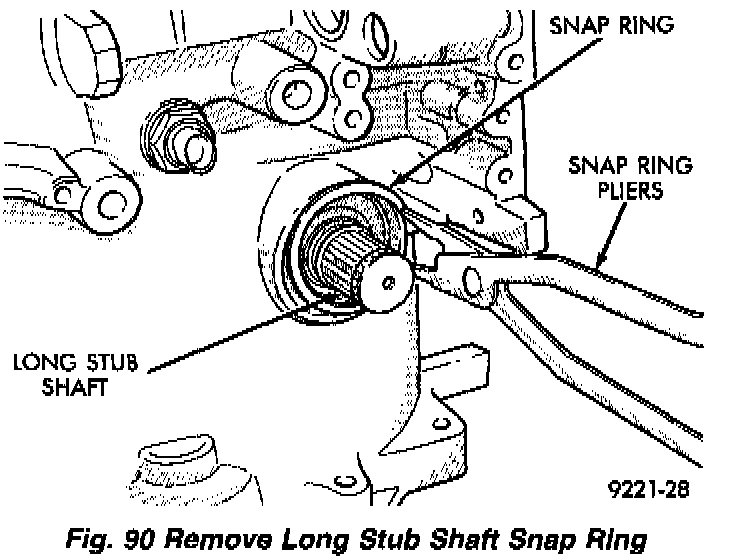 SNAP RING

SNAP RING PLIERS

LONG STUB SHAFT

9221-28

Fig. 90 Remove Long Stub Shaft Snap Ring