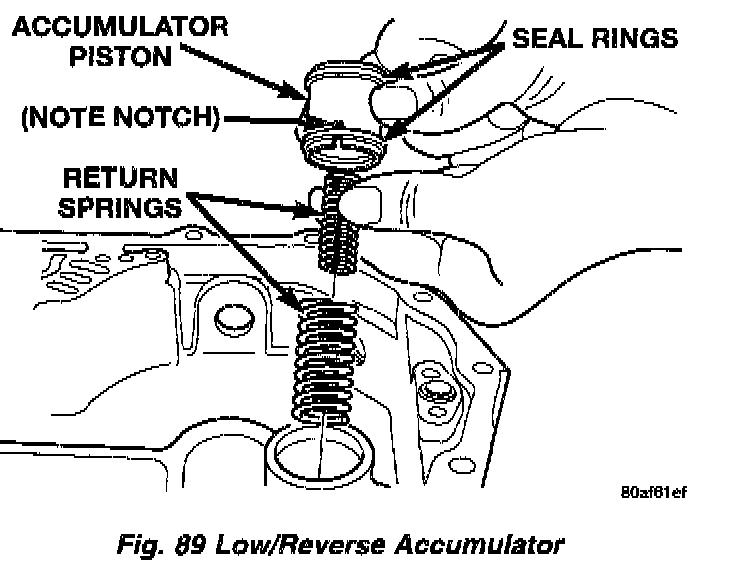 ACCUMULATOR PISTON

SEAL RINGS

(NOTE NOTCH)

RETURN SPRINGS

80af61ef

Fig. 89 Low/Reverse Accumulator