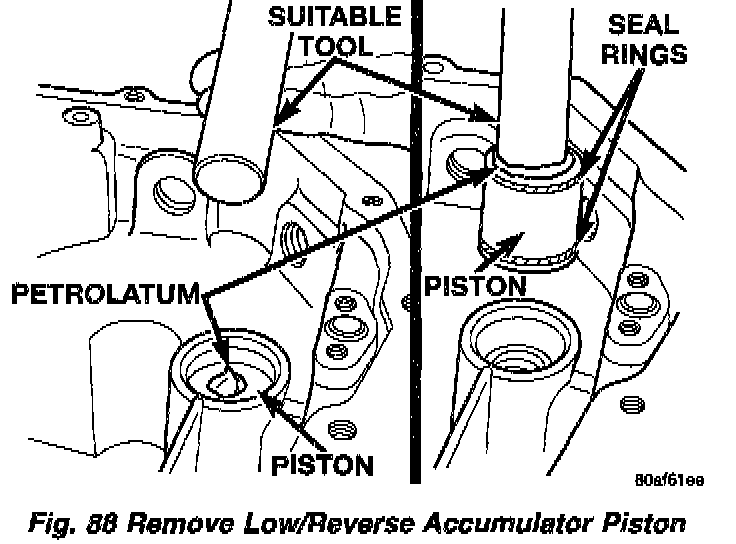 SUITABLE TOOL

SEAL RINGS

PETROLATUM

PISTON

PISTON

80af61ee

Fig. 88 Remove Low/Reverse Accumulator Piston