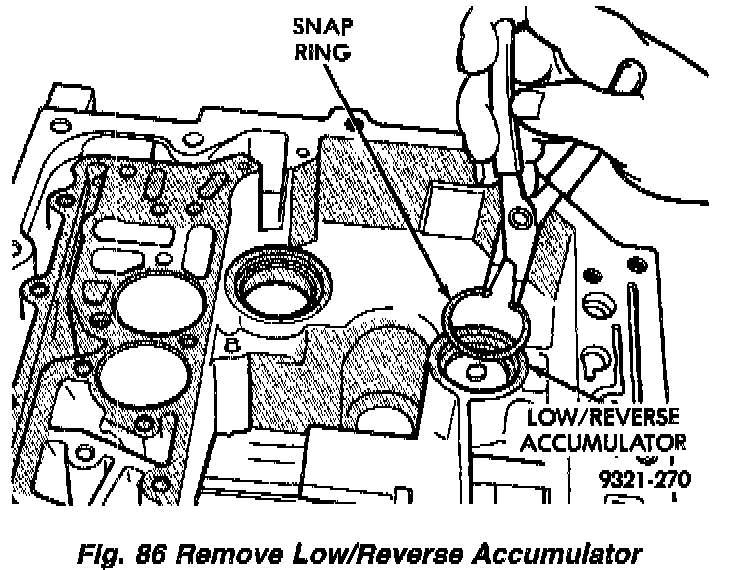 SNAP RING

LOW/REVERSE ACCUMULATOR

9321-270

Fig. 86 Remove Low/Reverse Accumulator