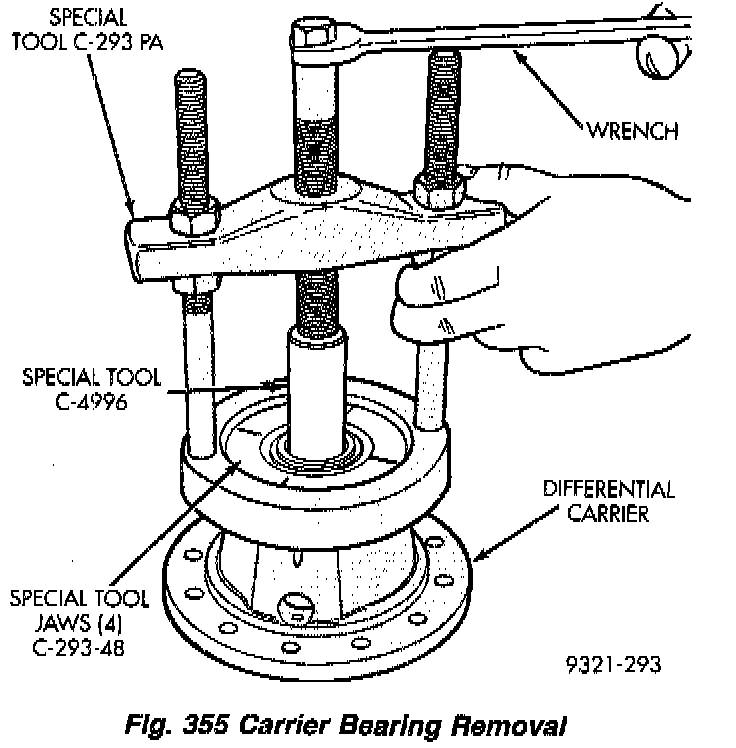 SPECIAL TOOL C-293 PA

WRENCH

SPECIAL TOOL C-4996

DIFFERENTIAL CARRIER

SPECIAL TOOL JAWS (4) C-293-48

9321-293

Fig. 355 Carrier Bearing Removal