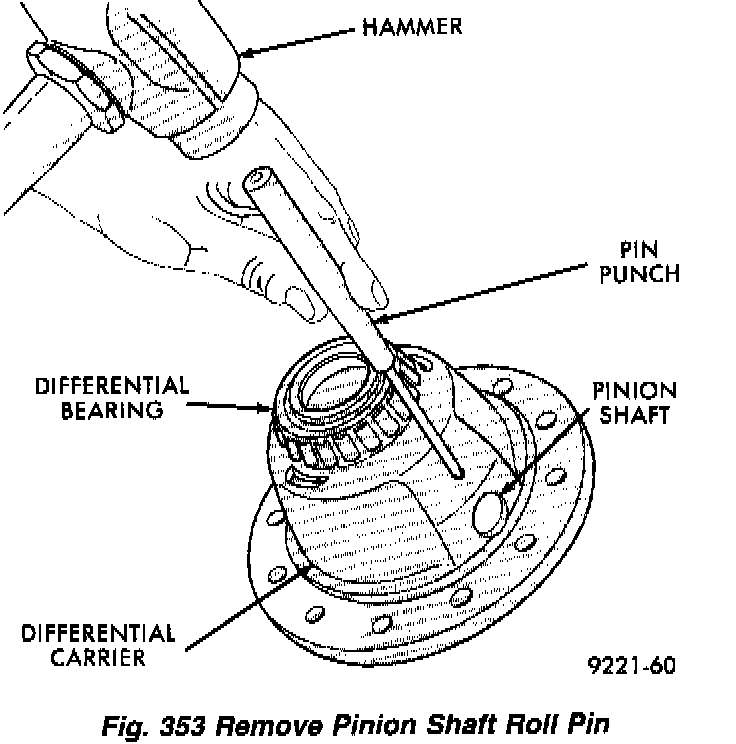 HAMMER

PIN PUNCH

DIFFERENTIAL BEARING

PINION SHAFT

DIFFERENTIAL CARRIER

9221-60

Fig. 353 Remove Pinion Shaft Roll Pin