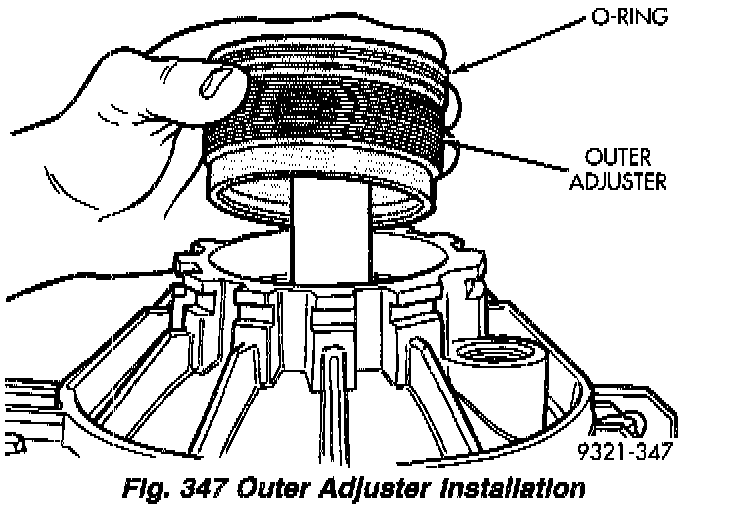 O-RING

OUTER ADJUSTER

9321-347

Fig. 347 Outer Adjuster Installation