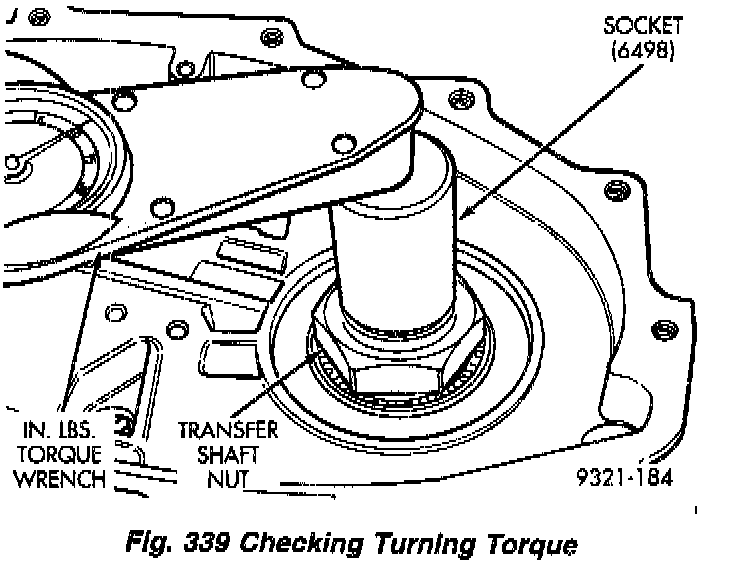 SOCKET (6498)

IN. LBS. TORQUE WRENCH

TRANSFER SHAFT NUT

9321-184

Fig. 339 Checking Turning Torque