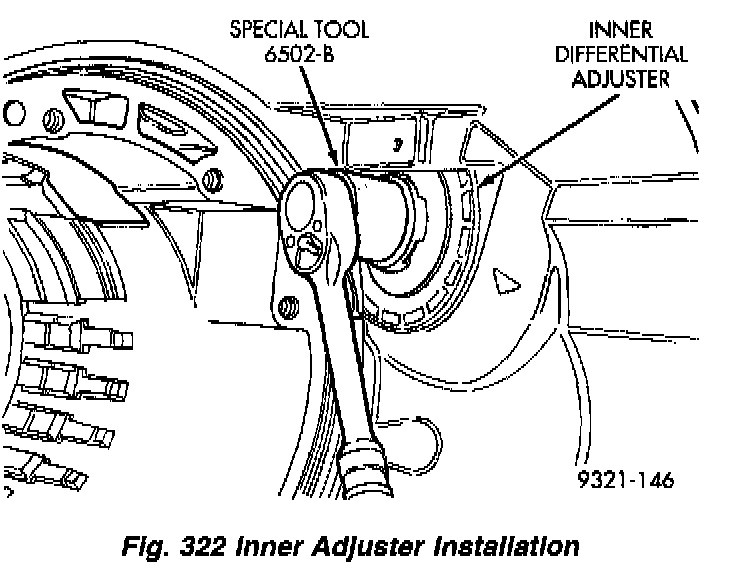 SPECIAL TOOL 6502-B

INNER DIFFERENTIAL ADJUSTER

9321-146

Fig. 322 Inner Adjuster Installation