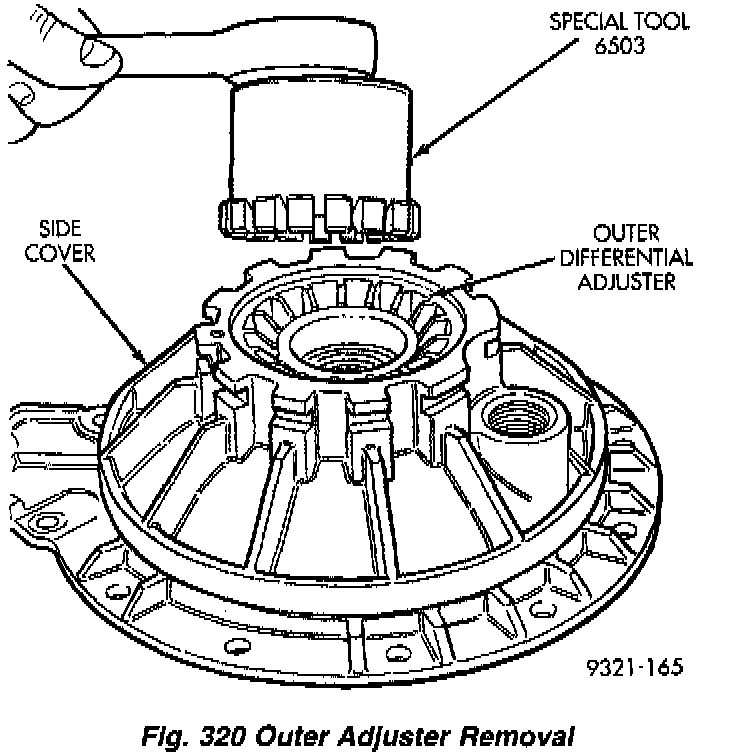 SPECIAL TOOL 6503

SIDE COVER

OUTER DIFFERENTIAL ADJUSTER

9321-165

Fig. 320 Outer Adjuster Removal