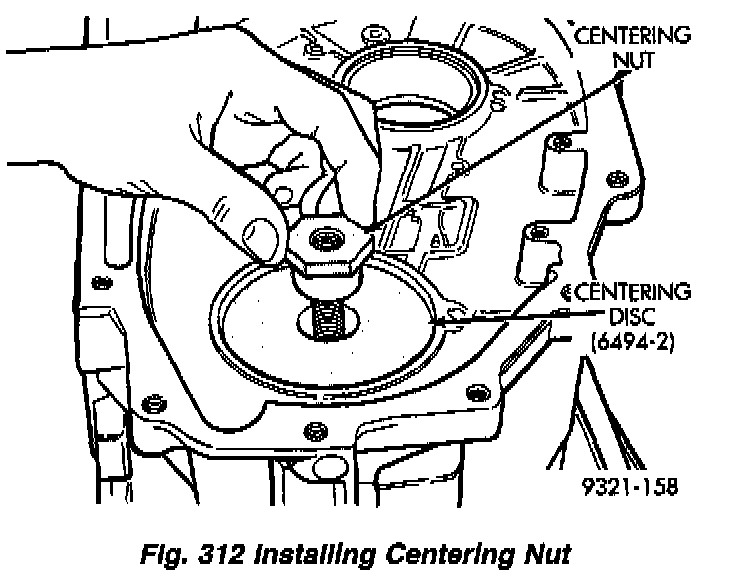 CENTERING NUT

CENTERING DISC (6494-2)

9321-158

Fig. 312 Installing Centering Nut