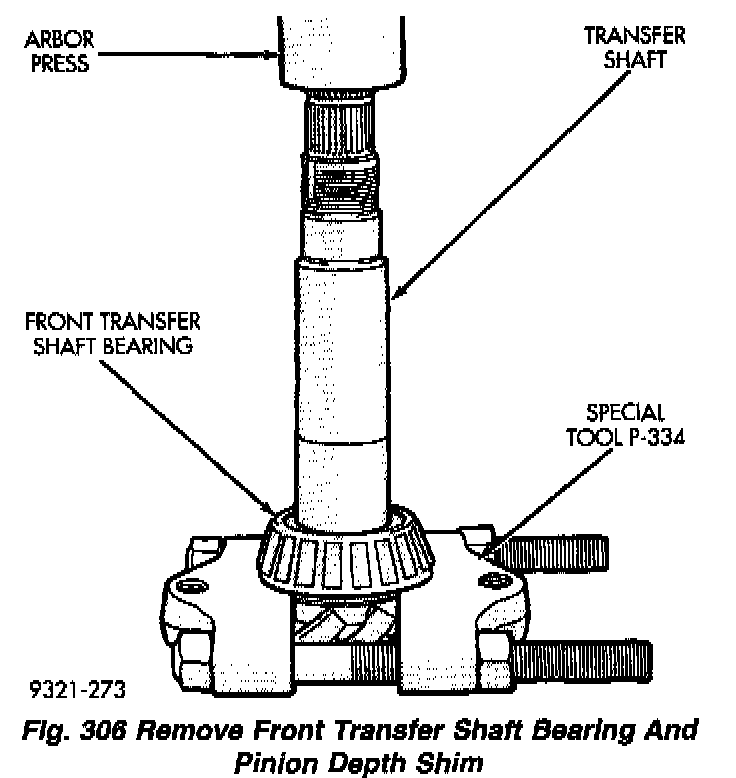 ARBOR PRESS

TRANSFER SHAFT

FRONT TRANSFER SHAFT BEARING

SPECIAL TOOL P-334

9321-273

Fig. 306 Remove Front Transfer Shaft Bearing And Pinion Depth Shim