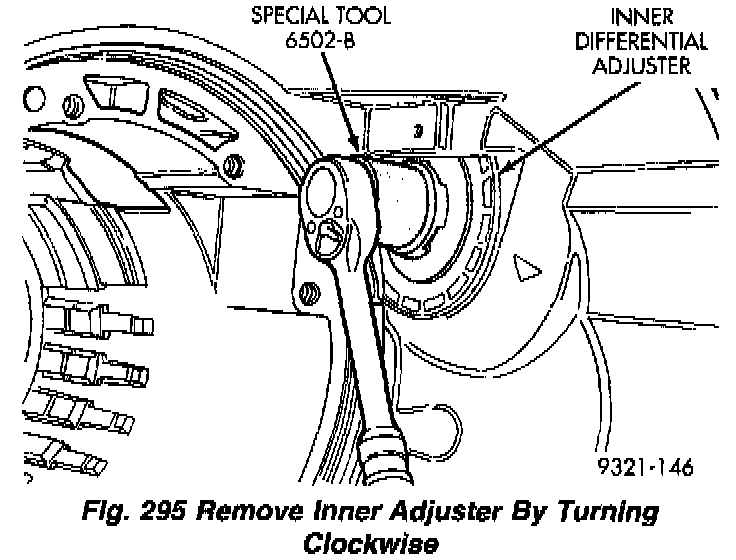 SPECIAL TOOL 6502-B

INNER DIFFERENTIAL ADJUSTER

9321-146

Fig. 295 Remove Inner Adjuster By Turning Clockwise