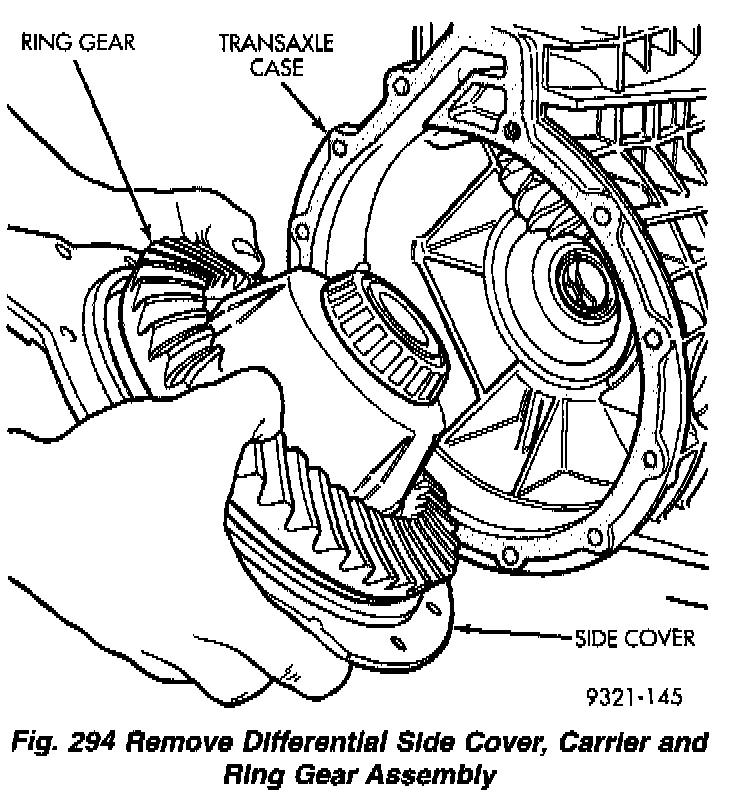 RING GEAR

TRANSAXLE CASE

SIDE COVER

9321-145

Fig. 294 Remove Differential Side Cover, Carrier and Ring Gear Assembly