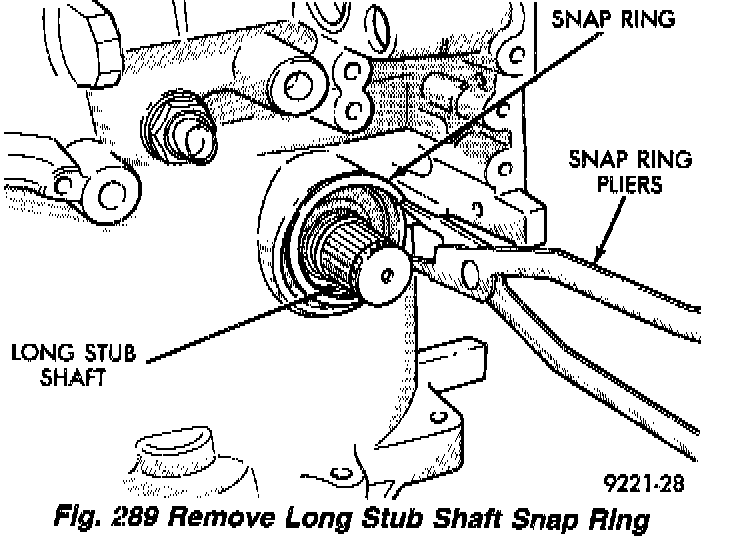 SNAP RING

SNAP RING PLIERS

LONG STUB SHAFT

9221-28

Fig. 289 Remove Long Stub Shaft Snap Ring