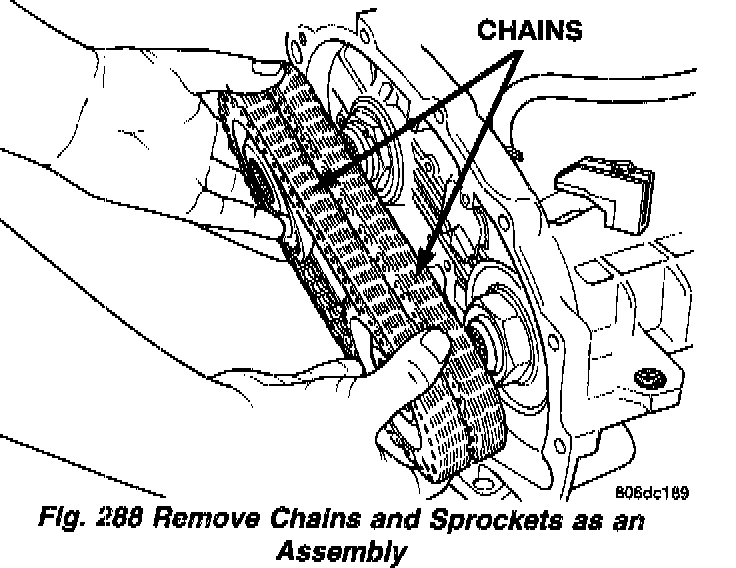 CHAINS

806dc189

Fig. 288 Remove Chains and Sprockets as an Assembly