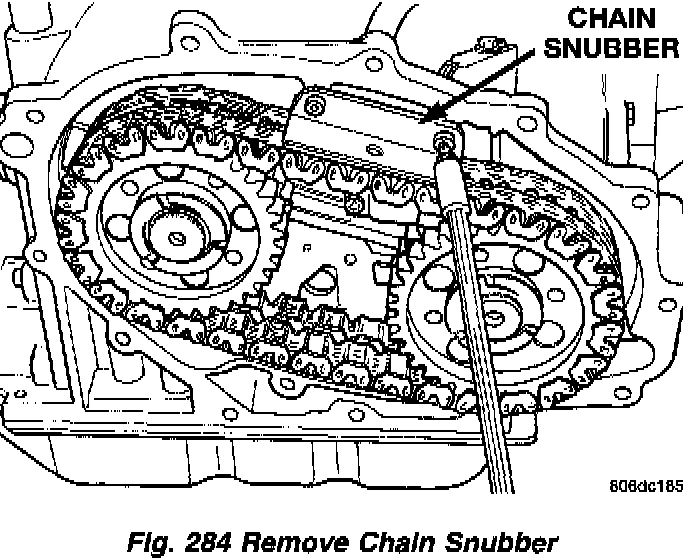 CHAIN SNUBBER

806dc185

Fig. 284 Remove Chain Snubber