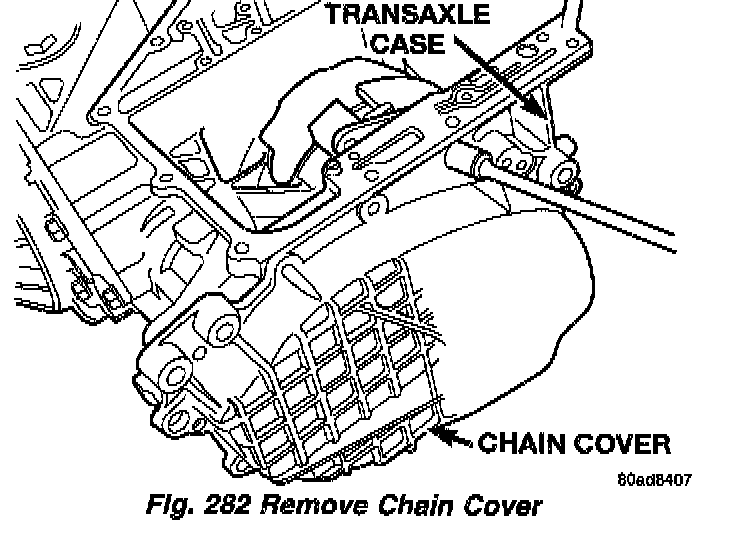 TRANSAXLE CASE

CHAIN COVER

80ad8407

Fig. 282 Remove Chain Cover