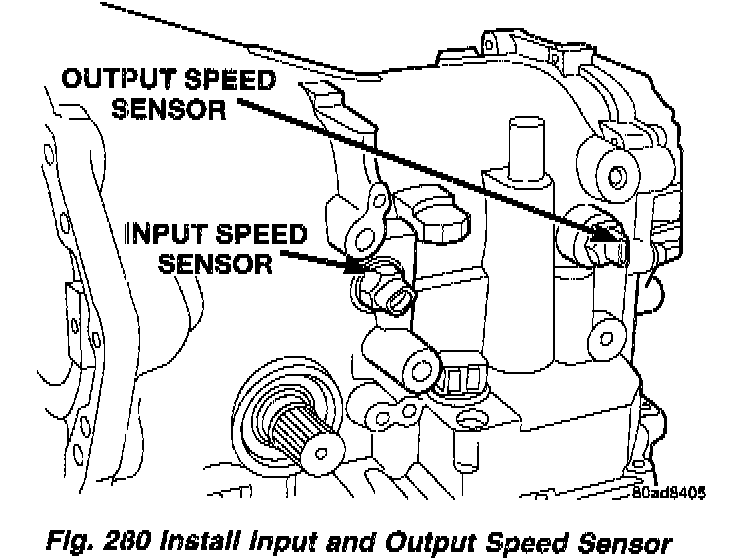 OUTPUT SPEED SENSOR

INPUT SPEED SENSOR

80ad8405

Fig. 280 Install Input and Output Speed Sensor