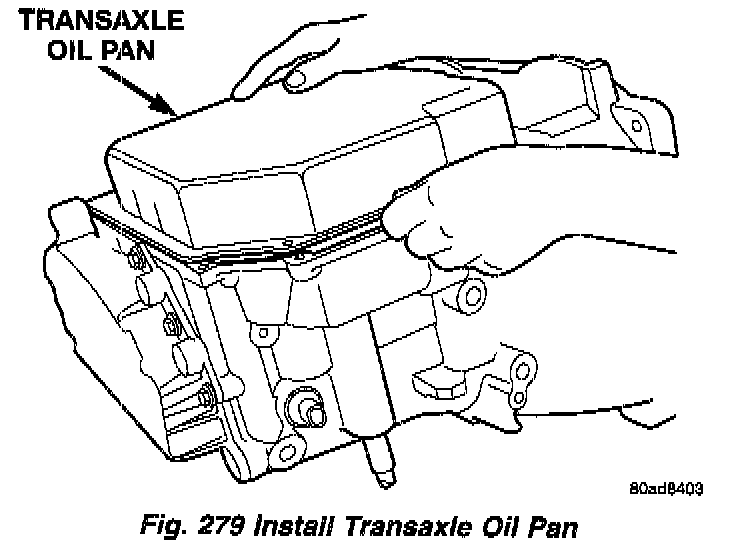 TRANSAXLE OIL PAN

80ad8403

Fig. 279 Install Transaxle Oil Pan