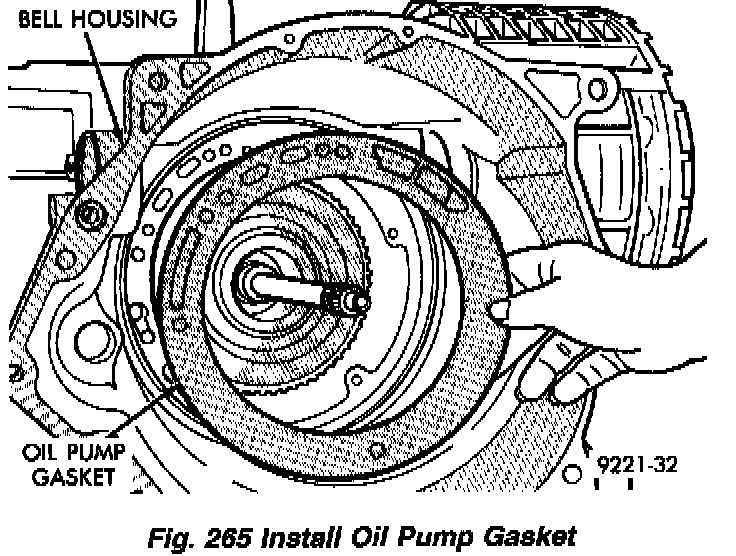 BELL HOUSING

OIL PUMP
GASKET

9221-32

Fig. 265 Install Oil Pump Gasket