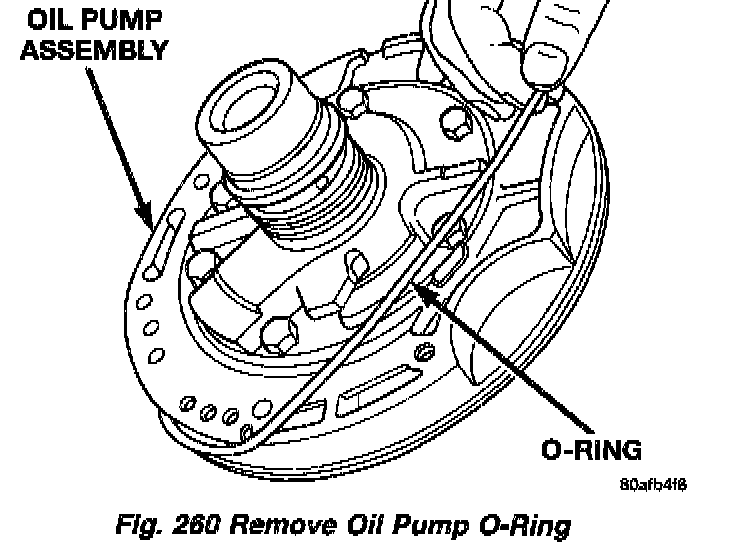 OIL PUMP ASSEMBLY

O-RING

80afb4f8

Fig. 260 Remove Oil Pump O-Ring