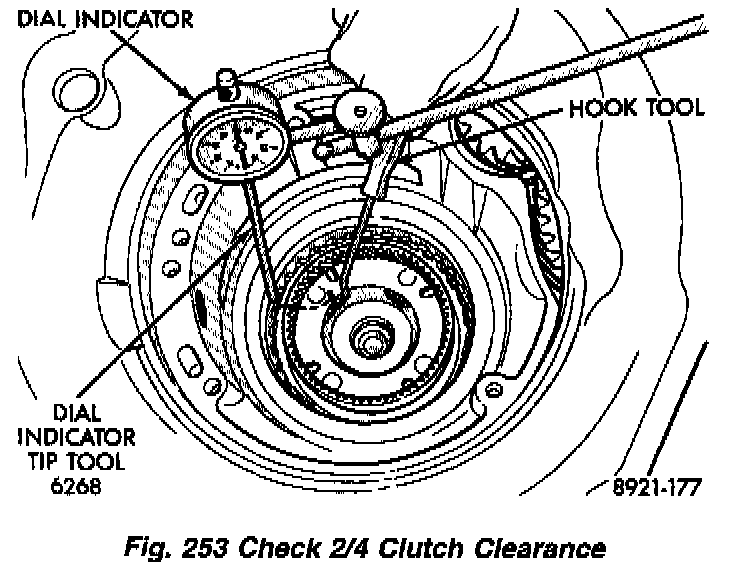 DIAL INDICATOR

HOOK TOOL

DIAL INDICATOR TIP TOOL 6268

8921-177

Fig. 253 Check 2/4 Clutch Clearance