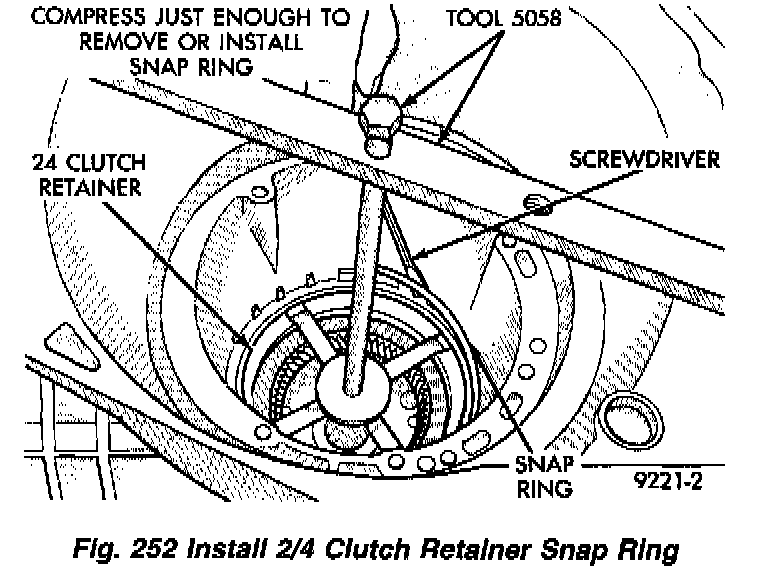 COMPRESS JUST ENOUGH TO REMOVE OR INSTALL SNAP RING

TOOL 5058

24 CLUTCH RETAINER

SCREWDRIVER

SNAP RING

9221-2

Fig. 252 Install 2/4 Clutch Retainer Snap Ring