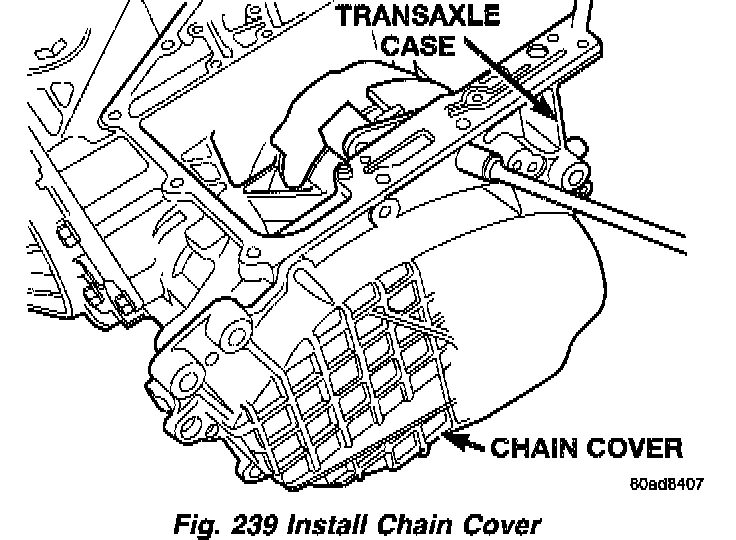 TRANSAXLE CASE

CHAIN COVER

80ad8407

Fig. 239 Install Chain Cover