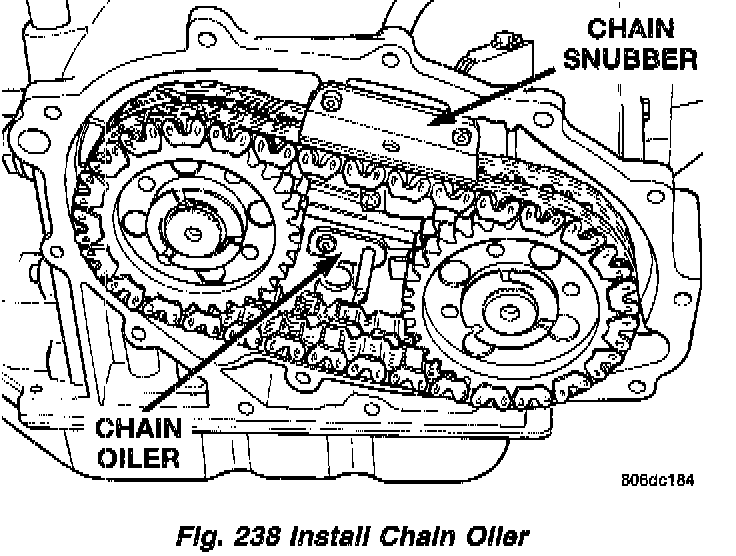 CHAIN SNUBBER

CHAIN OILER

806dc184

Fig. 238 Install Chain Oiler