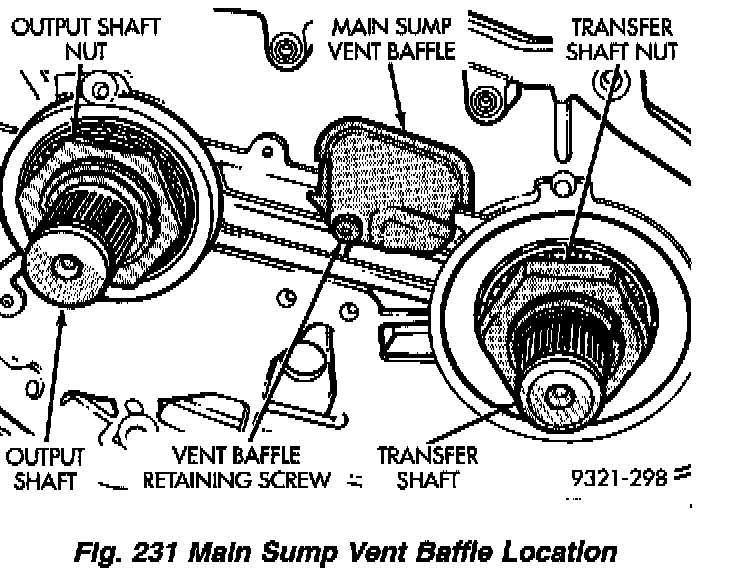 OUTPUT SHAFT NUT

MAIN SUMP VENT BAFFLE

TRANSFER SHAFT NUT

OUTPUT SHAFT

VENT BAFFLE RETAINING SCREW

TRANSFER SHAFT

9321-298

Fig. 231 Main Sump Vent Baffle Location