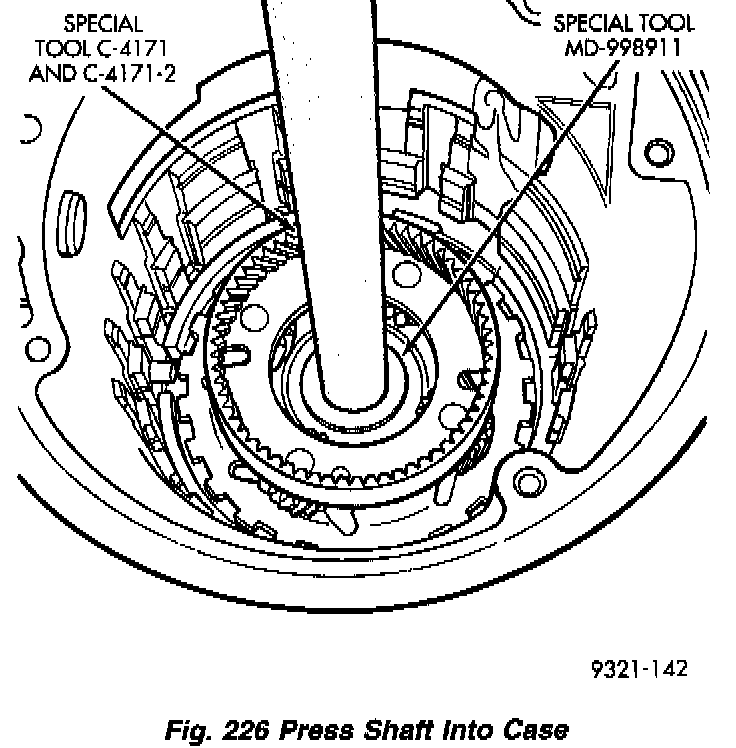 SPECIAL TOOL C-4171 AND C-4171-2

SPECIAL TOOL MD-998911

9321-142

Fig. 226 Press Shaft Into Case