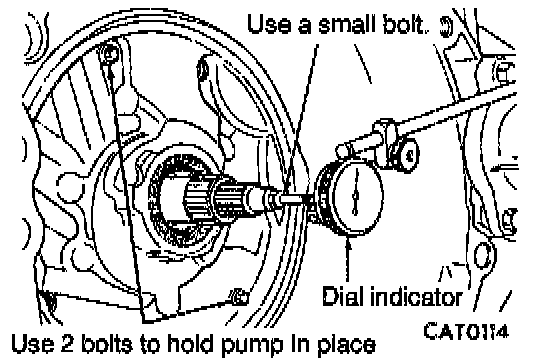 Use a small bolt.

Dial indicator

CAT0114

Use 2 bolts to hold pump in place