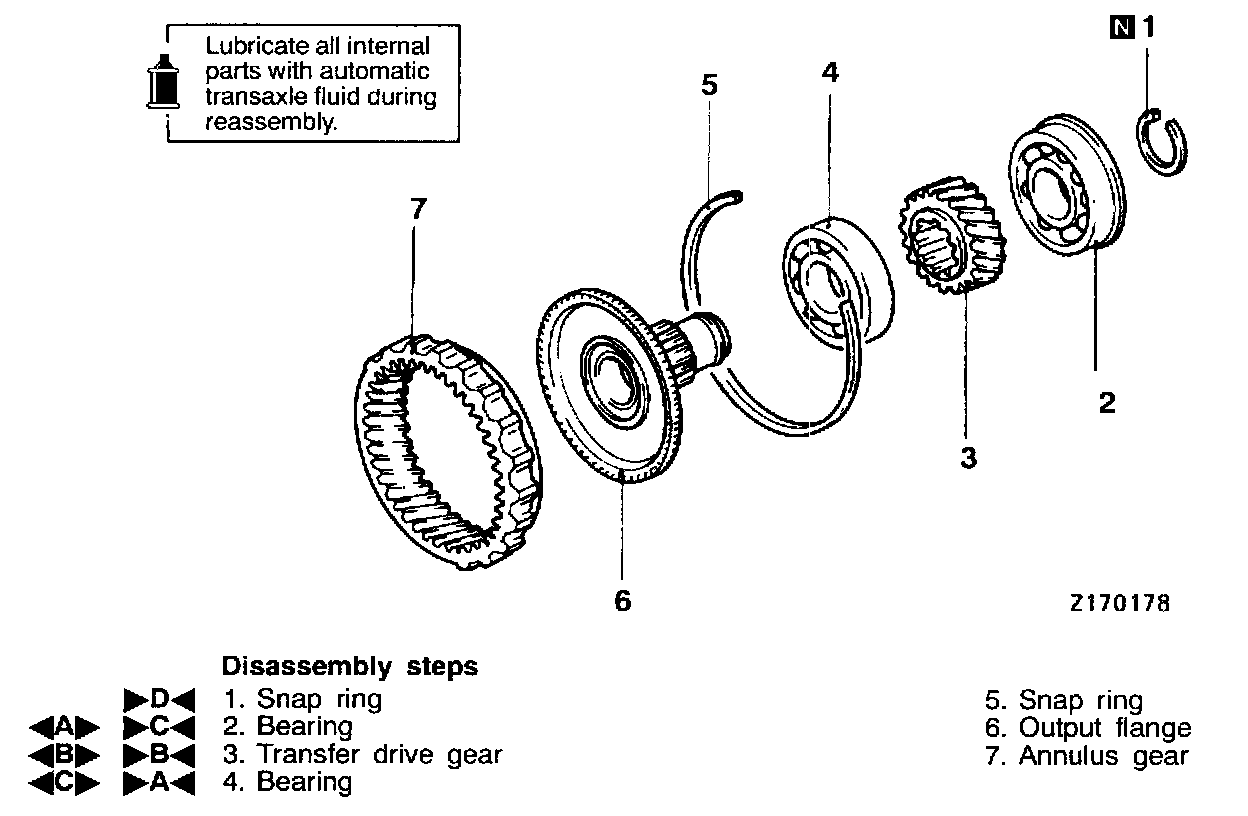 Lubricate all internal parts with automatic transaxle fluid during reassembly.

N 1

5

4

7

2

3

6

Z170178

Disassembly steps

▶D◀ 1. Snap ring
◀A▶ ▶C◀ 2. Bearing
◀B▶ ▶B◀ 3. Transfer drive gear
◀C▶ ▶A◀ 4. Bearing

5. Snap ring
6. Output flange
7. Annulus gear