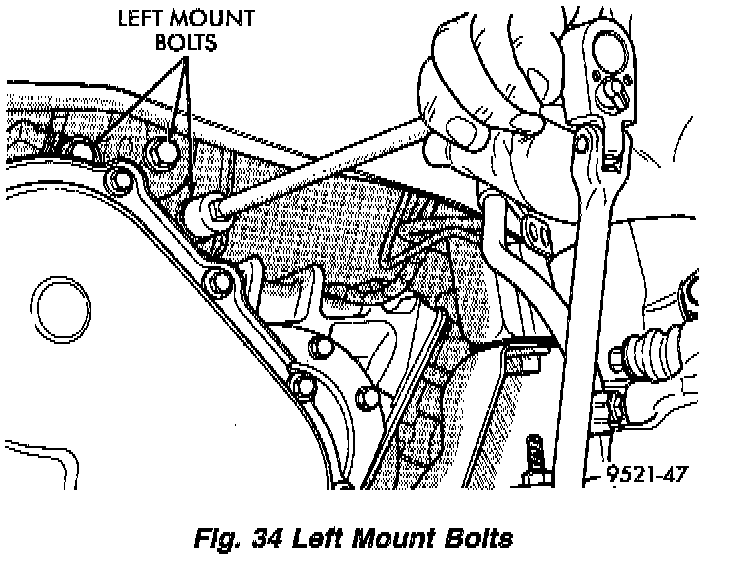 LEFT MOUNT BOLTS

9521-47

Fig. 34 Left Mount Bolts