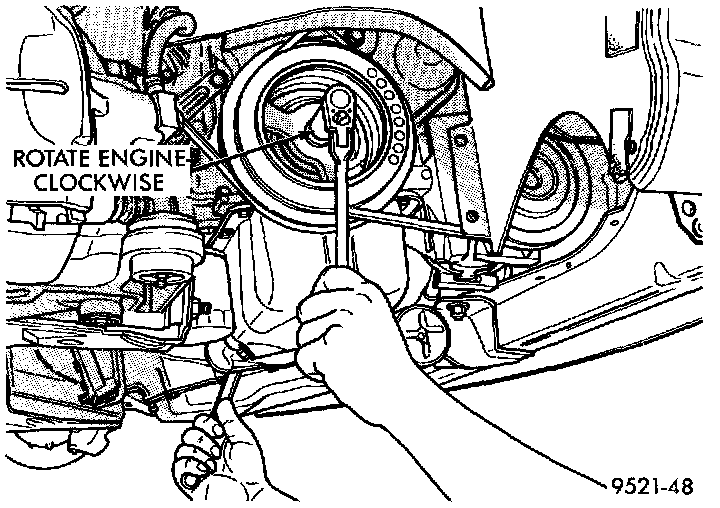 ROTATE ENGINE
CLOCKWISE

9521-48