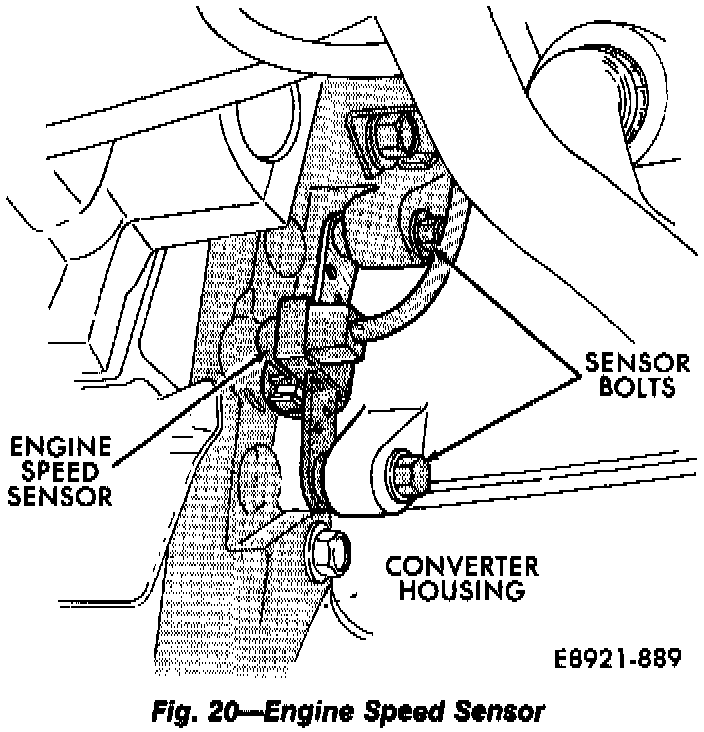 SENSOR BOLTS

ENGINE SPEED SENSOR

CONVERTER HOUSING

E8921-889

Fig. 20—Engine Speed Sensor