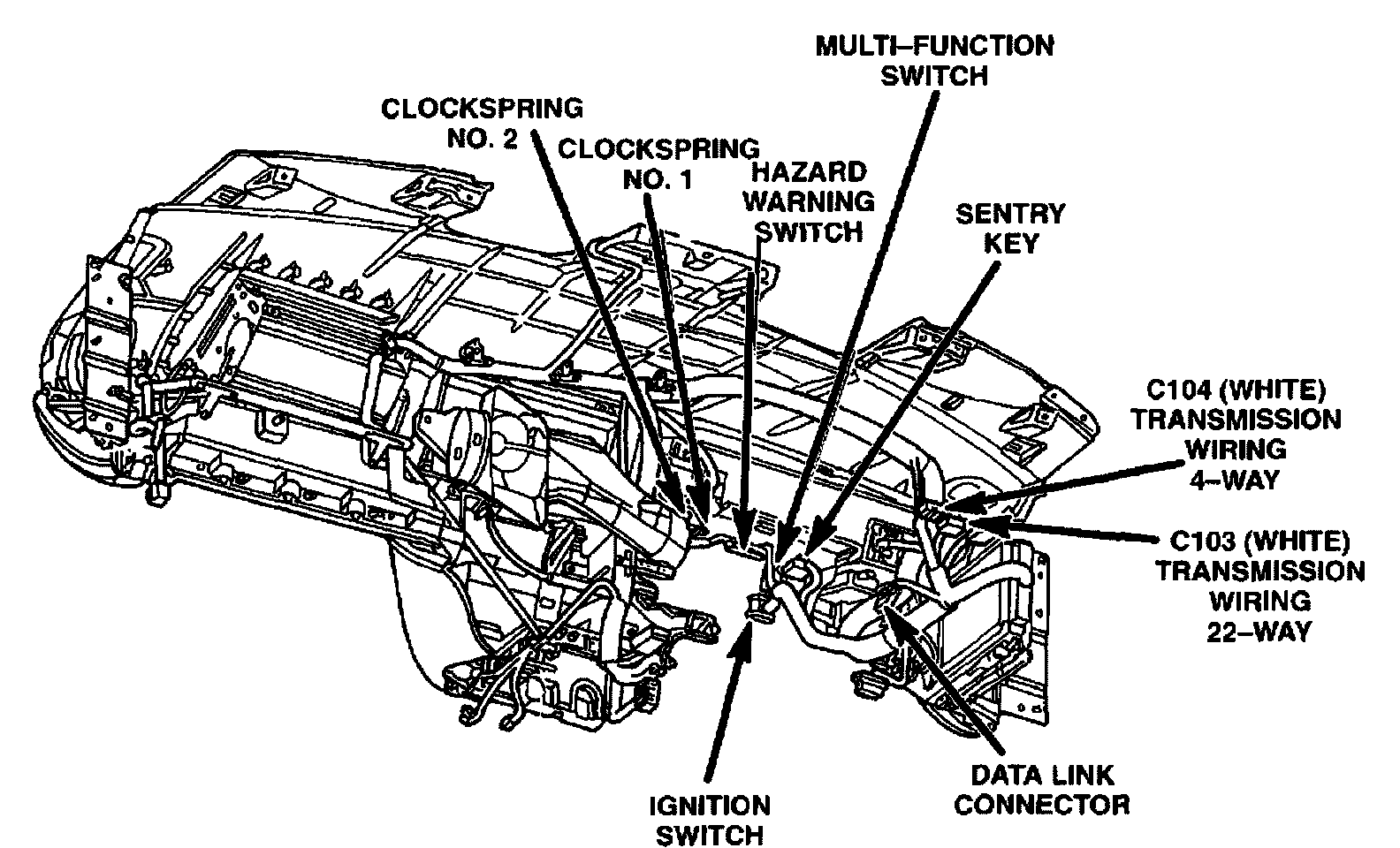 MULTI–FUNCTION SWITCH

CLOCKSPRING NO. 2

CLOCKSPRING NO. 1

HAZARD WARNING SWITCH

SENTRY KEY

C104 (WHITE) TRANSMISSION WIRING 4–WAY

C103 (WHITE) TRANSMISSION WIRING 22–WAY

DATA LINK CONNECTOR

IGNITION SWITCH