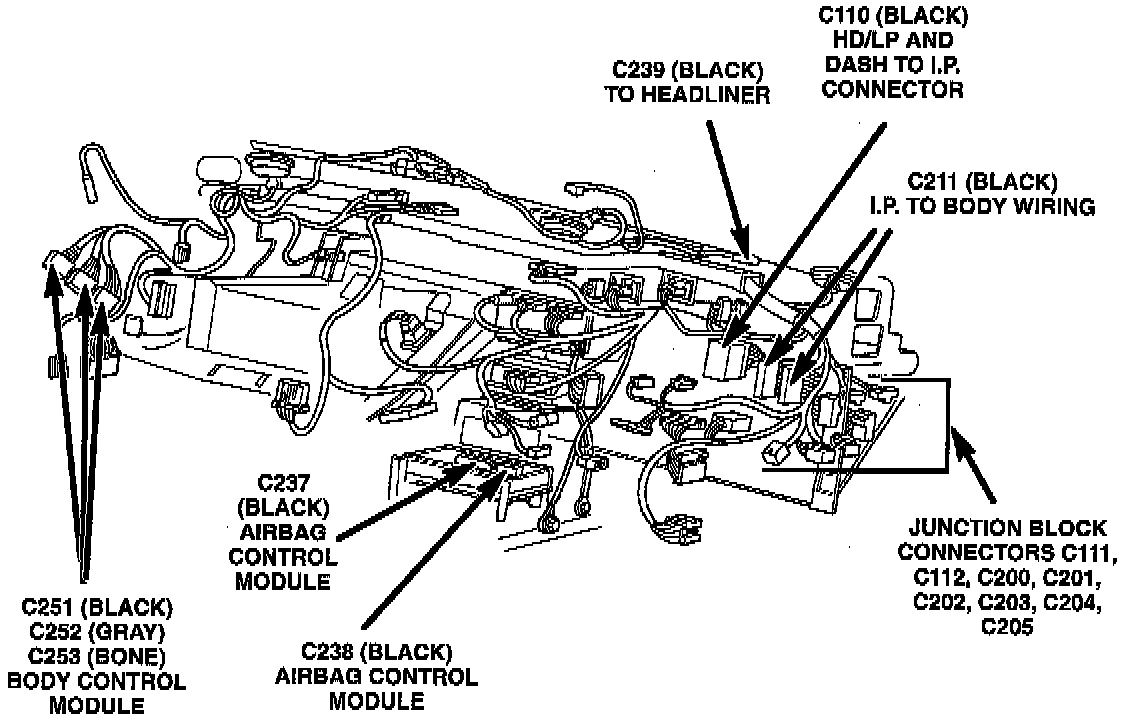 C110 (BLACK)
HD/LP AND
DASH TO I.P.
CONNECTOR

C239 (BLACK)
TO HEADLINER

C211 (BLACK)
I.P. TO BODY WIRING

C237
(BLACK)
AIRBAG
CONTROL
MODULE

JUNCTION BLOCK
CONNECTORS C111,
C112, C200, C201,
C202, C203, C204,
C205

C251 (BLACK)
C252 (GRAY)
C253 (BONE)
BODY CONTROL
MODULE

C238 (BLACK)
AIRBAG CONTROL
MODULE