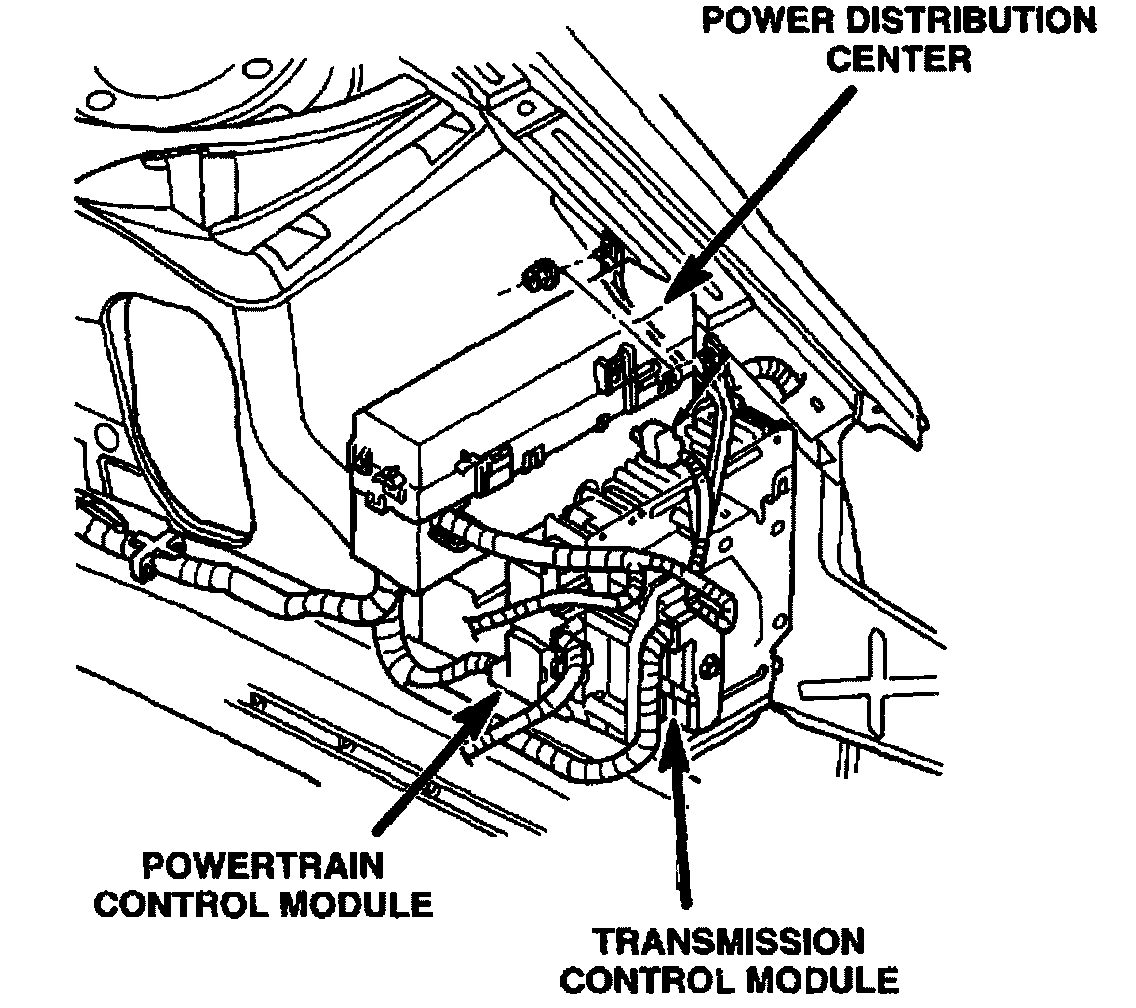 POWER DISTRIBUTION CENTER

POWERTRAIN CONTROL MODULE

TRANSMISSION CONTROL MODULE