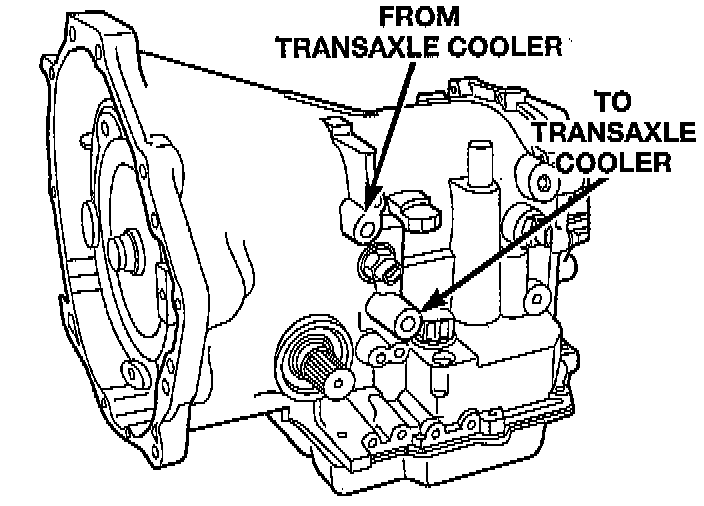 FROM
TRANSAXLE COOLER

TO
TRANSAXLE
COOLER