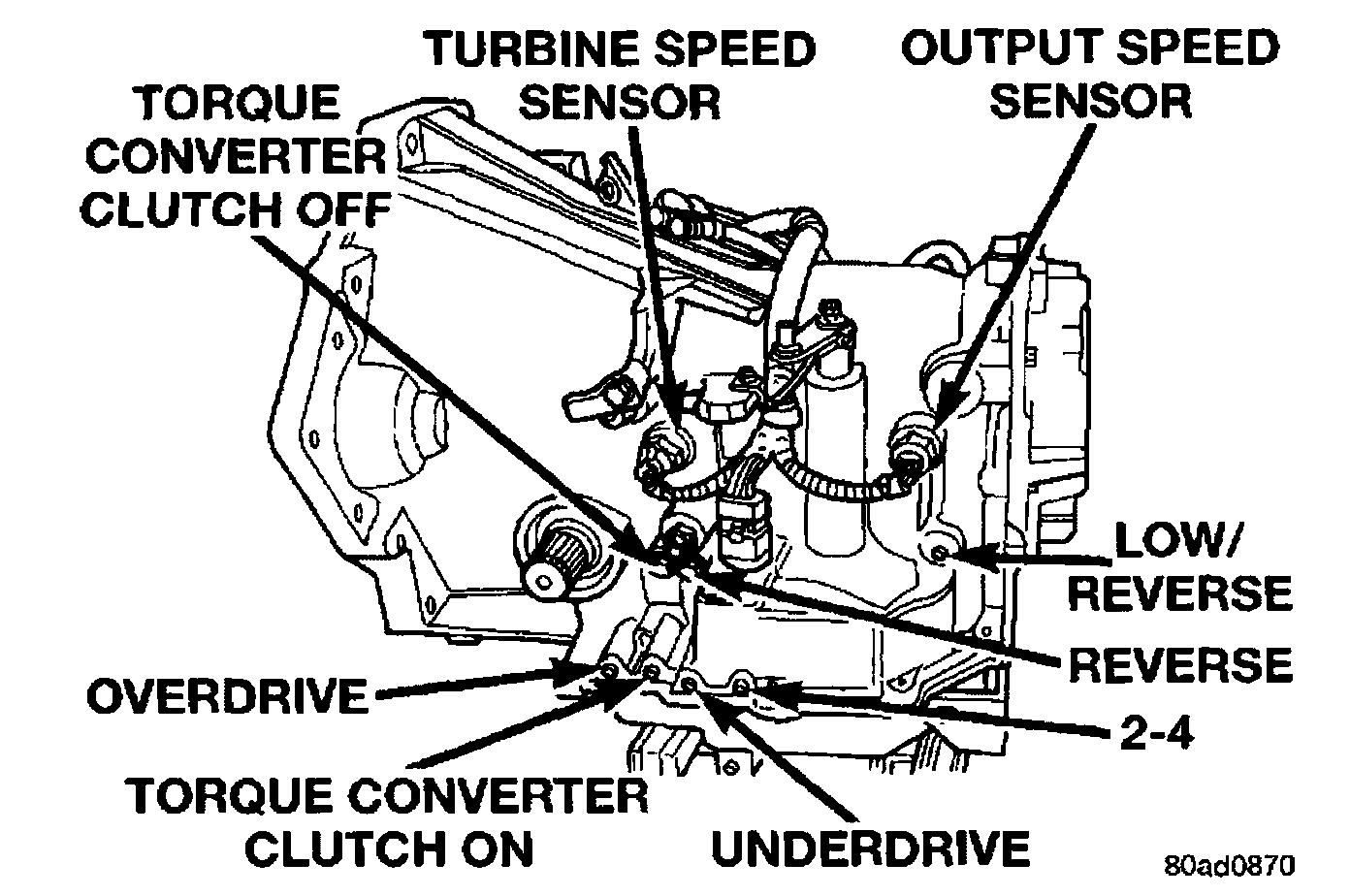 TURBINE SPEED SENSOR

OUTPUT SPEED SENSOR

TORQUE CONVERTER CLUTCH OFF

LOW/ REVERSE

REVERSE

OVERDRIVE

2-4

TORQUE CONVERTER CLUTCH ON

UNDERDRIVE

80ad0870