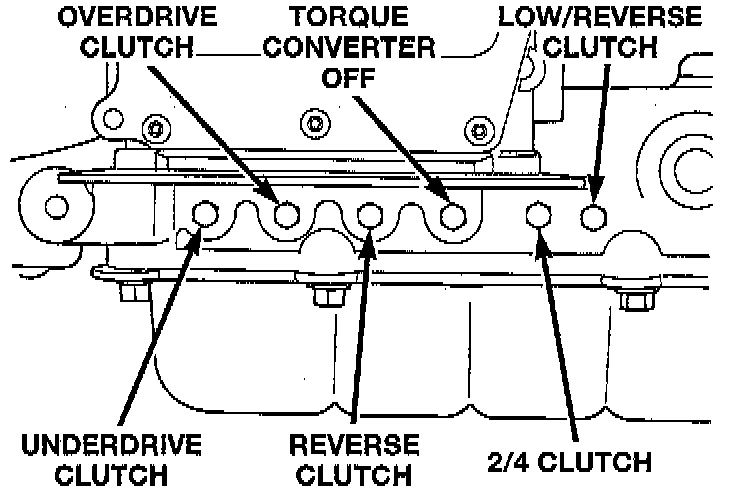 OVERDRIVE CLUTCH

TORQUE CONVERTER OFF

LOW/REVERSE CLUTCH

UNDERDRIVE CLUTCH

REVERSE CLUTCH

2/4 CLUTCH