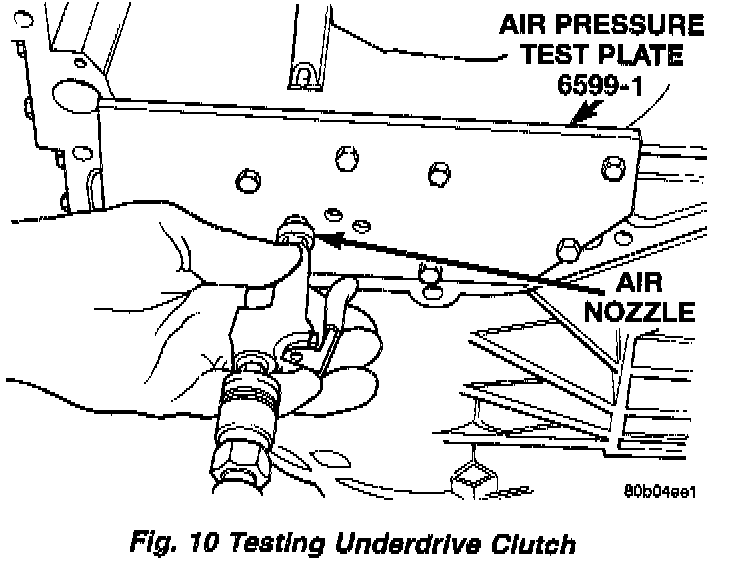 AIR PRESSURE TEST PLATE 6599-1

AIR NOZZLE

80b04ee1

Fig. 10 Testing Underdrive Clutch