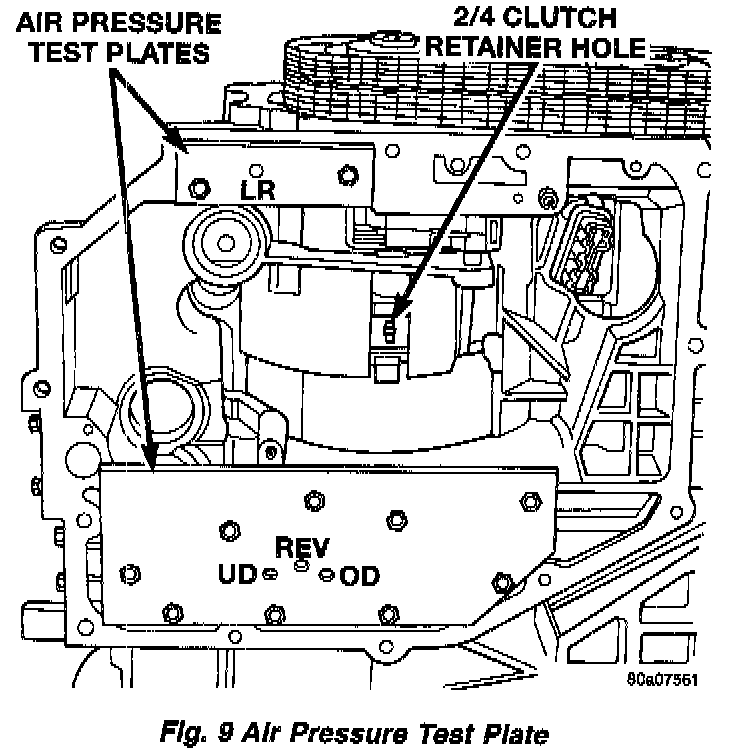 AIR PRESSURE TEST PLATES

2/4 CLUTCH RETAINER HOLE

LR

REV

UD

OD

80a07561

Fig. 9 Air Pressure Test Plate