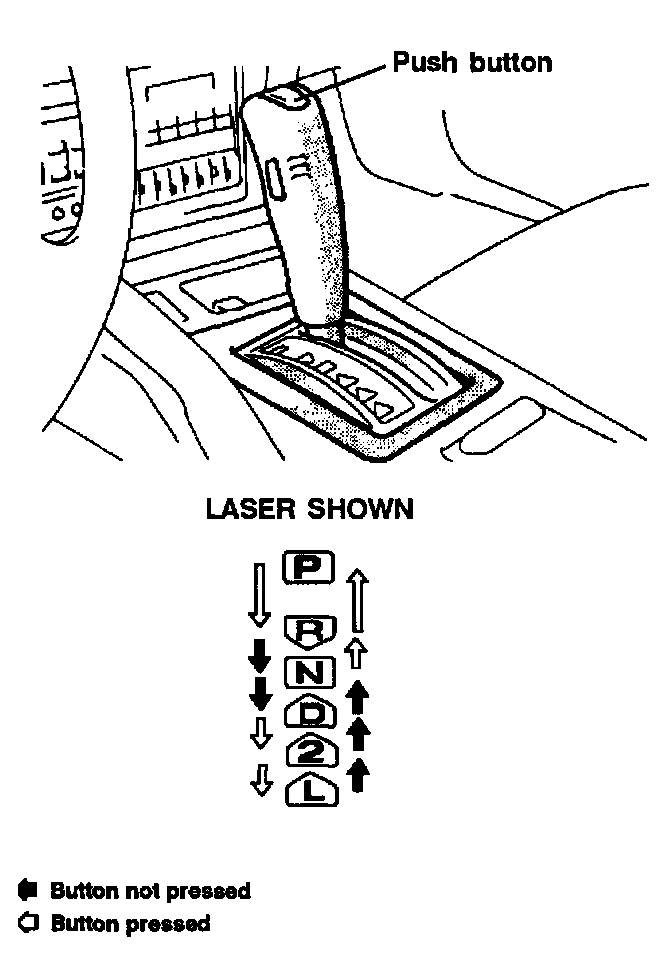 Push button

LASER SHOWN

P
R
N
D
2
L

Button not pressed
Button pressed