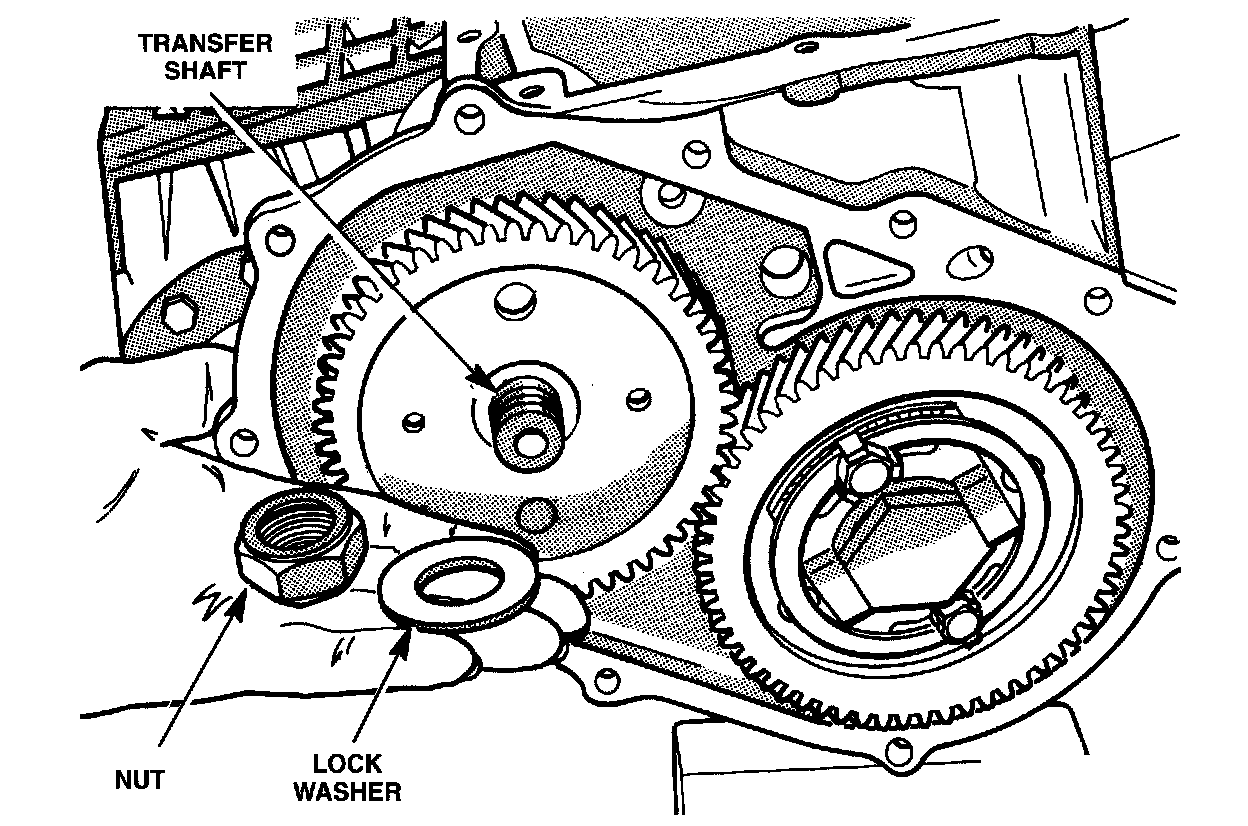 TRANSFER SHAFT

NUT

LOCK WASHER