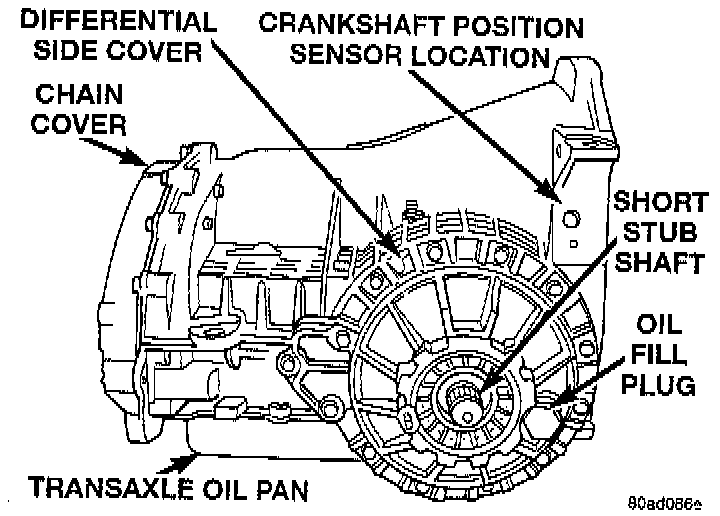 DIFFERENTIAL SIDE COVER

CRANKSHAFT POSITION SENSOR LOCATION

CHAIN COVER

SHORT STUB SHAFT

OIL FILL PLUG

TRANSAXLE OIL PAN

80ad086e