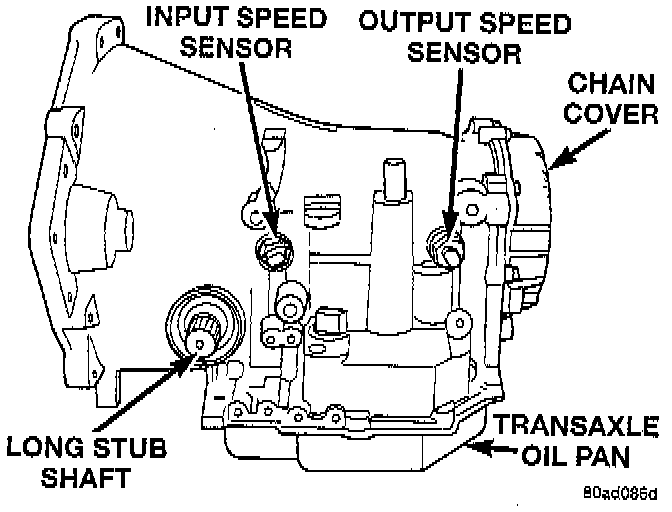 INPUT SPEED SENSOR

OUTPUT SPEED SENSOR

CHAIN COVER

LONG STUB SHAFT

TRANSAXLE OIL PAN

80ad086d