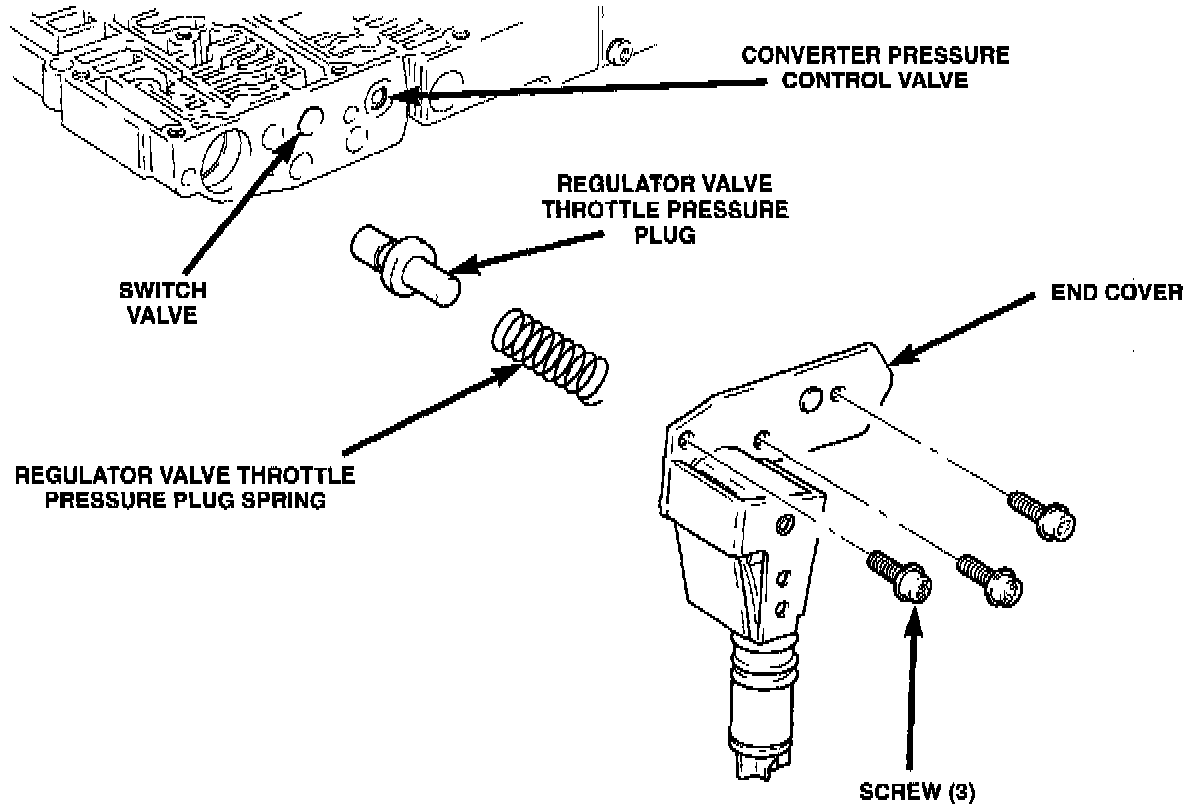 CONVERTER PRESSURE CONTROL VALVE

REGULATOR VALVE THROTTLE PRESSURE PLUG

SWITCH VALVE

END COVER

REGULATOR VALVE THROTTLE PRESSURE PLUG SPRING

SCREW (3)