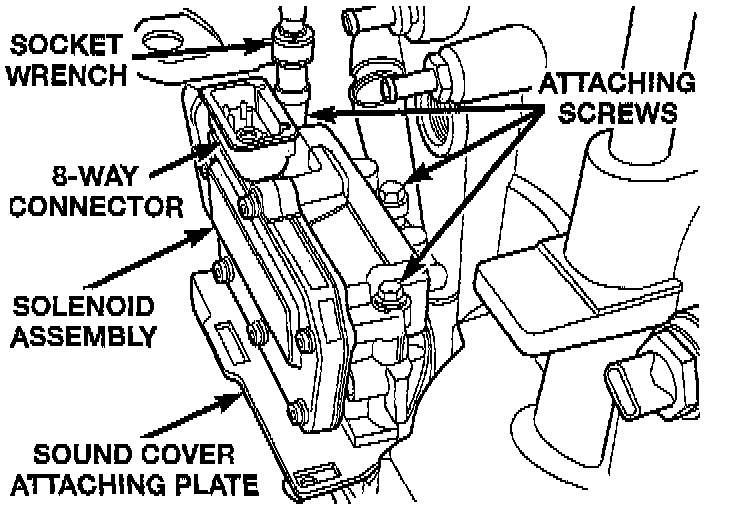 SOCKET WRENCH

ATTACHING SCREWS

8-WAY CONNECTOR

SOLENOID ASSEMBLY

SOUND COVER ATTACHING PLATE