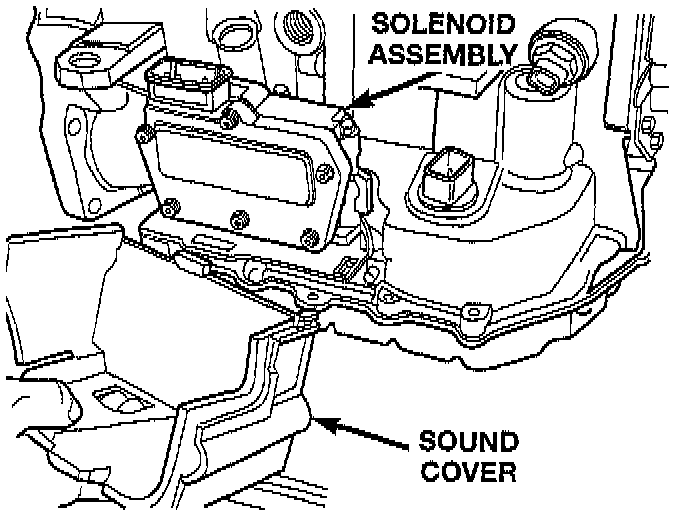 SOLENOID ASSEMBLY

SOUND COVER