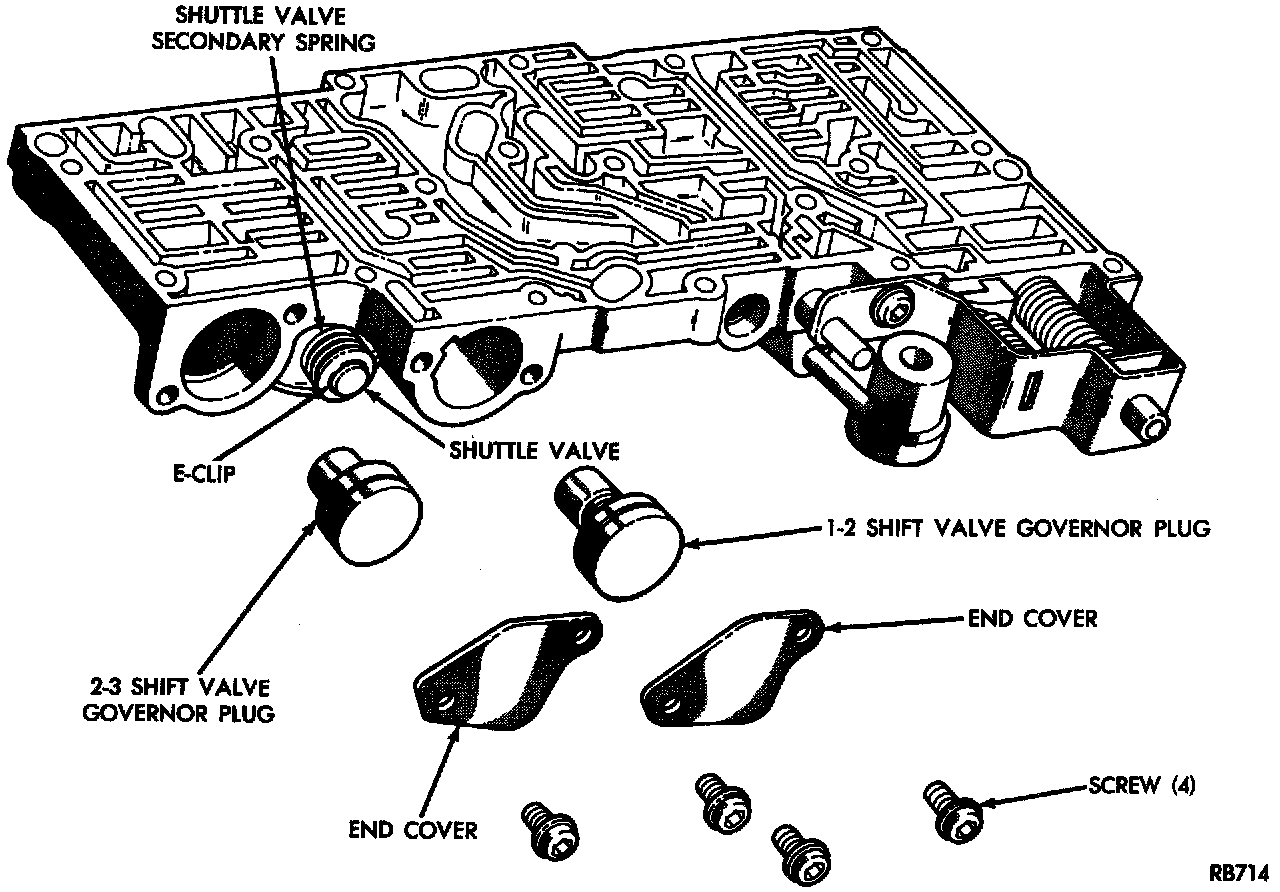 SHUTTLE VALVE SECONDARY SPRING

E-CLIP

SHUTTLE VALVE

1-2 SHIFT VALVE GOVERNOR PLUG

END COVER

2-3 SHIFT VALVE GOVERNOR PLUG

END COVER

SCREW (4)

RB714